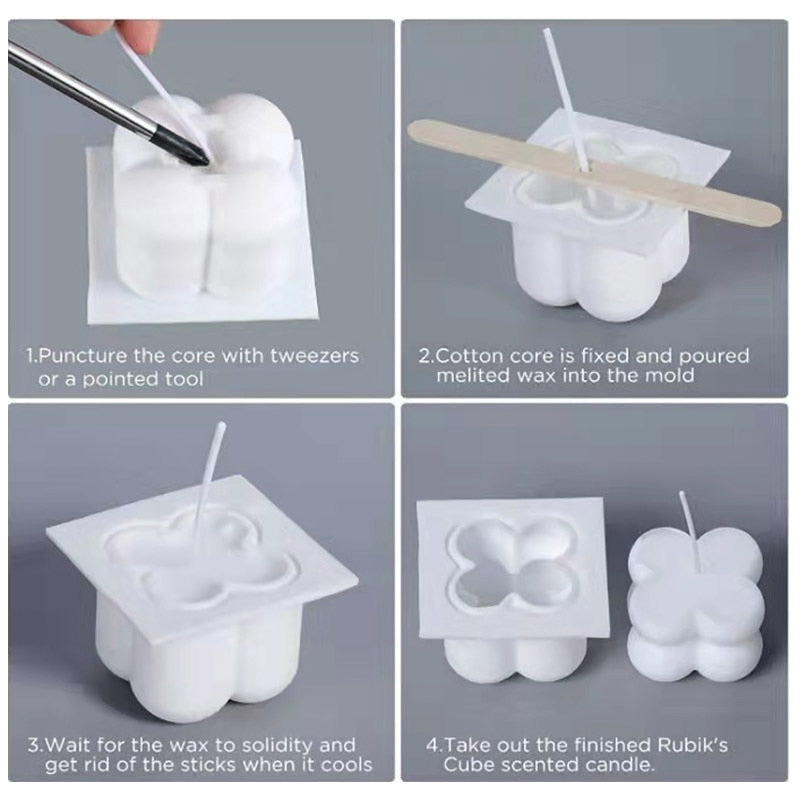 1.Puncture the core with tweezers or a pointed tool

2.Cotton core is fixed and poured melited wax into the mold

3.Wait for the wax to solidity and get rid of the sticks when it cools

4.Take out the finished Rubik's Cube scented candle.