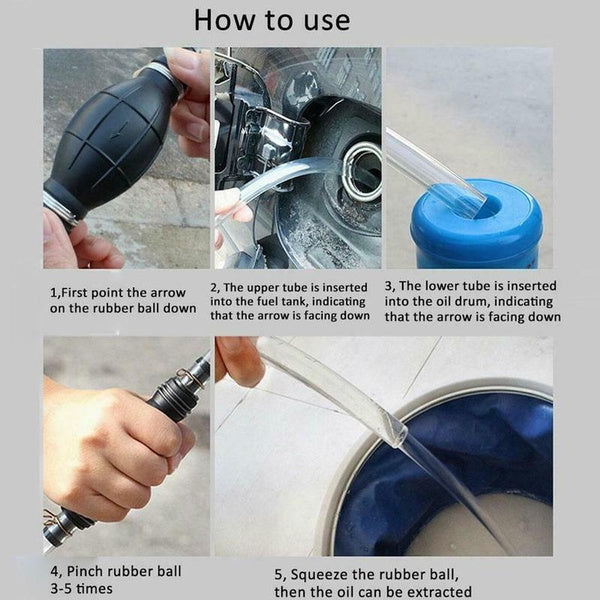 How to use

1,First point the arrow on the rubber ball down

2, The upper tube is inserted into the fuel tank, indicating that the arrow is facing down

3, The lower tube is inserted into the oil drum, indicating that the arrow is facing down

4, Pinch rubber ball 3-5 times

5, Squeeze the rubber ball, then the oil can be extracted